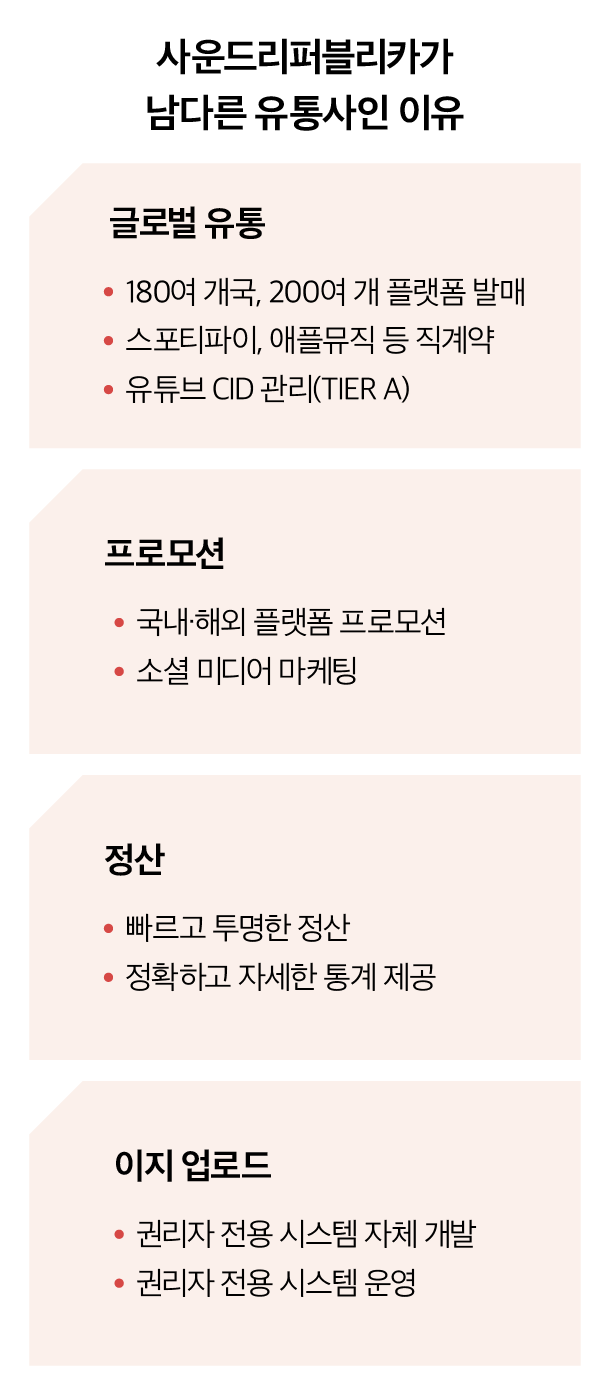 사운드리퍼블리카가
남다른 유통사인 이유

글로벌 유통

• 180여 개국, 200여 개 플랫폼 발매
• 스포티파이, 애플뮤직 등 직계약
• 유튜브 CID 관리(TIER A)

프로모션

• 국내·해외 플랫폼 프로모션
• 소셜 미디어 마케팅

정산

• 빠르고 투명한 정산
• 정확하고 자세한 통계 제공

이지 업로드

• 권리자 전용 시스템 자체 개발
• 권리자 전용 시스템 운영